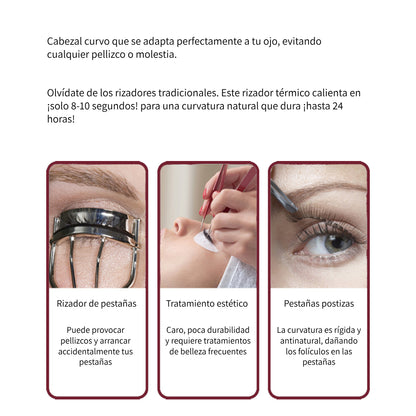 Cabezal curvo que se adapta perfectamente a tu ojo, evitando cualquier pellizco o molestia.

Olvídate de los rizadores tradicionales. Este rizador térmico calienta en ¡solo 8-10 segundos! para una curvatura natural que dura ¡hasta 24 horas!

Rizador de pestañas

Puede provocar pellizcos y arrancar accidentalmente tus pestañas

Tratamiento estético

Caro, poca durabilidad y requiere tratamientos de belleza frecuentes

Pestañas postizas

La curvatura es rígida y antinatural, dañando los folículos en las pestañas