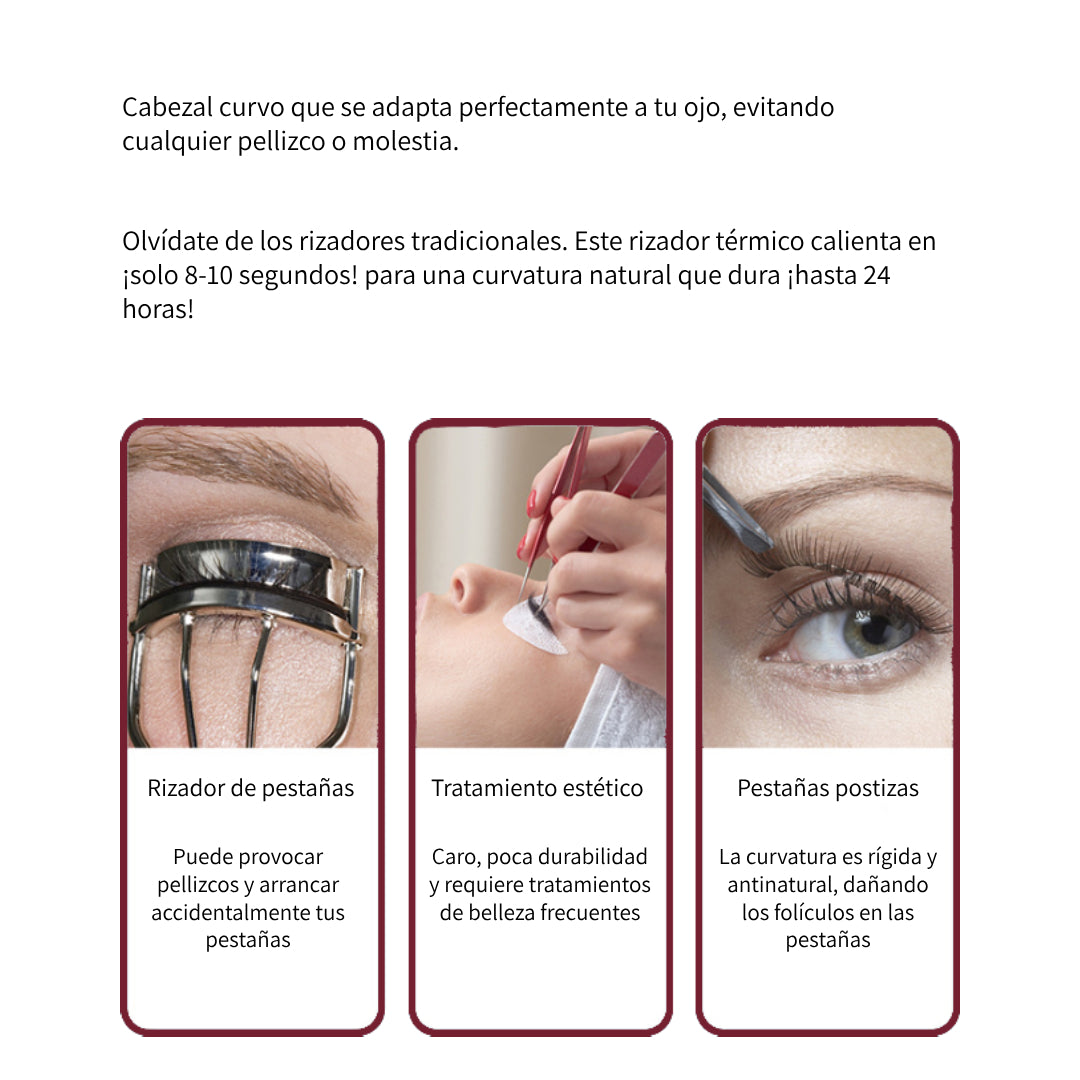 Cabezal curvo que se adapta perfectamente a tu ojo, evitando cualquier pellizco o molestia.

Olvídate de los rizadores tradicionales. Este rizador térmico calienta en ¡solo 8-10 segundos! para una curvatura natural que dura ¡hasta 24 horas!

Rizador de pestañas

Puede provocar pellizcos y arrancar accidentalmente tus pestañas

Tratamiento estético

Caro, poca durabilidad y requiere tratamientos de belleza frecuentes

Pestañas postizas

La curvatura es rígida y antinatural, dañando los folículos en las pestañas